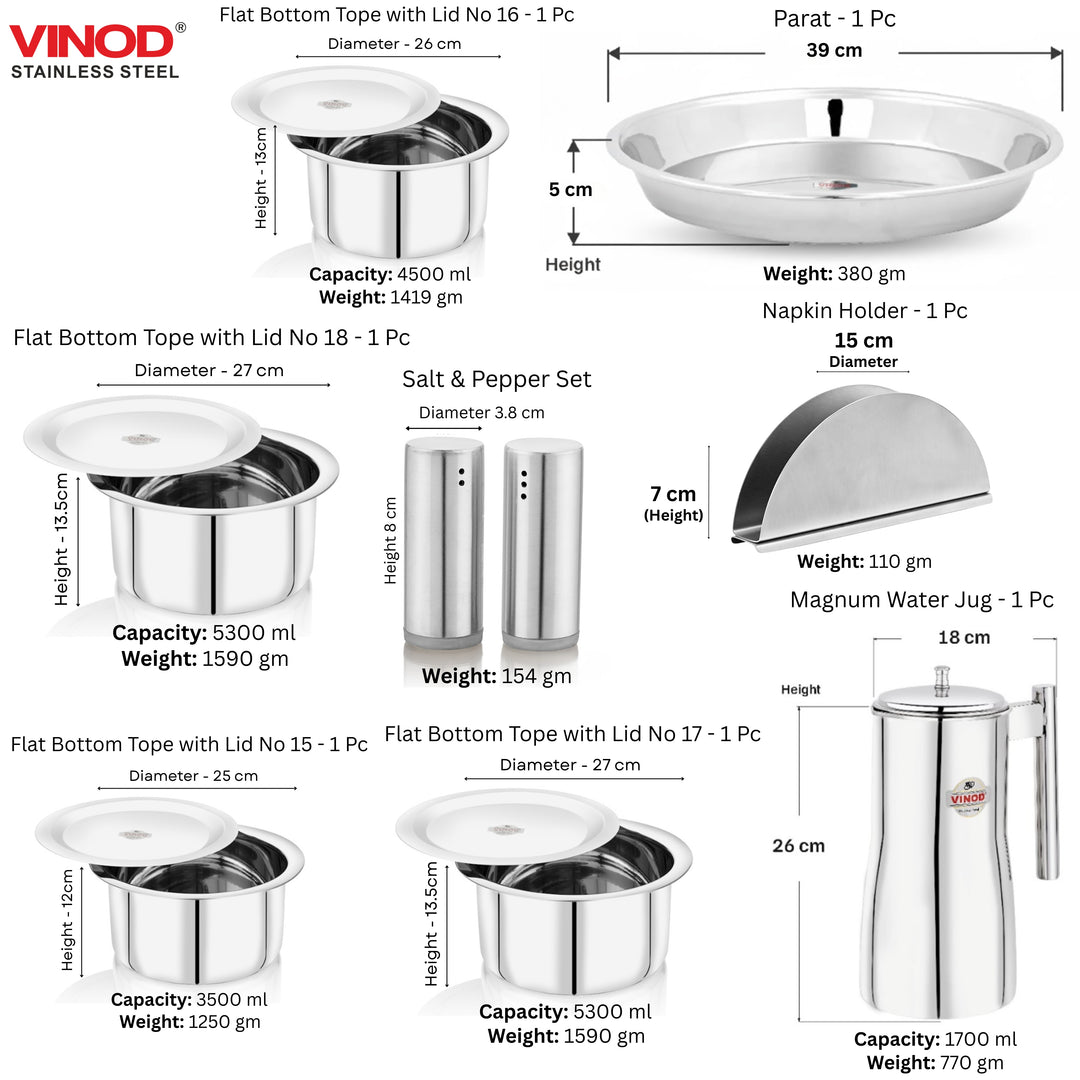 VINOD®
STAINLESS STEEL

Flat Bottom Tope with Lid No 16 - 1 Pc
Diameter - 26 cm
Height - 13cm
Capacity: 4500 ml
Weight: 1419 gm

Parat - 1 Pc
39 cm
5 cm
Height
Weight: 380 gm

Flat Bottom Tope with Lid No 18 - 1 Pc
Diameter - 27 cm
Height - 13.5cm
Capacity: 5300 ml
Weight: 1590 gm

Salt & Pepper Set
Diameter 3.8 cm
Height 8 cm
Weight: 154 gm

Napkin Holder - 1 Pc
15 cm
Diameter
7 cm
(Height)
Weight: 110 gm

Magnum Water Jug - 1 Pc
18 cm
Height
26 cm
VINOD
Capacity: 1700 ml
Weight: 770 gm

Flat Bottom Tope with Lid No 15 - 1 Pc
Diameter - 25 cm
Height - 12cm
Capacity: 3500 ml
Weight: 1250 gm

Flat Bottom Tope with Lid No 17 - 1 Pc
Diameter - 27 cm
Height - 13.5cm
Capacity: 5300 ml
Weight: 1590 gm