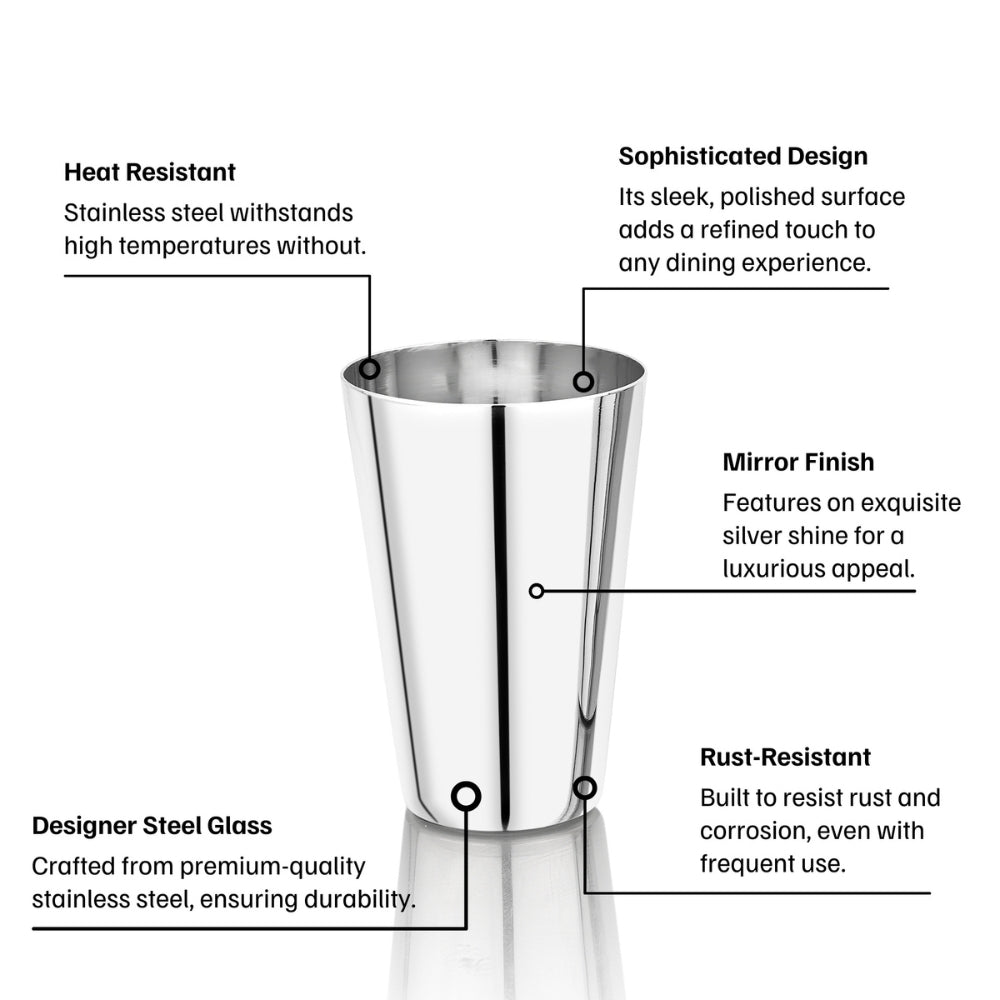 Heat Resistant
Stainless steel withstands high temperatures without.

Sophisticated Design
Its sleek, polished surface adds a refined touch to any dining experience.

Mirror Finish
Features on exquisite silver shine for a luxurious appeal.

Rust-Resistant
Built to resist rust and corrosion, even with frequent use.

Designer Steel Glass
Crafted from premium-quality stainless steel, ensuring durability.