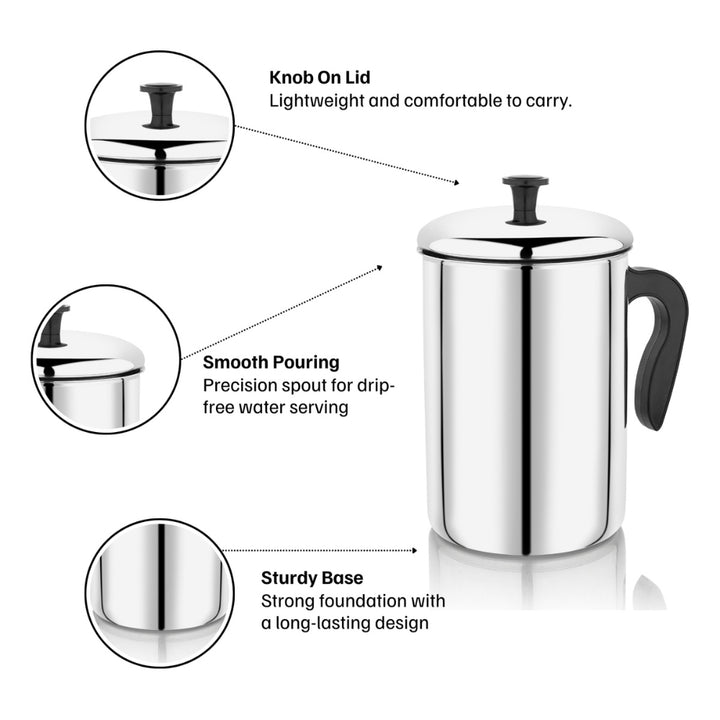 Knob On Lid
Lightweight and comfortable to carry.

Smooth Pouring
Precision spout for drip-free water serving

Sturdy Base
Strong foundation with a long-lasting design