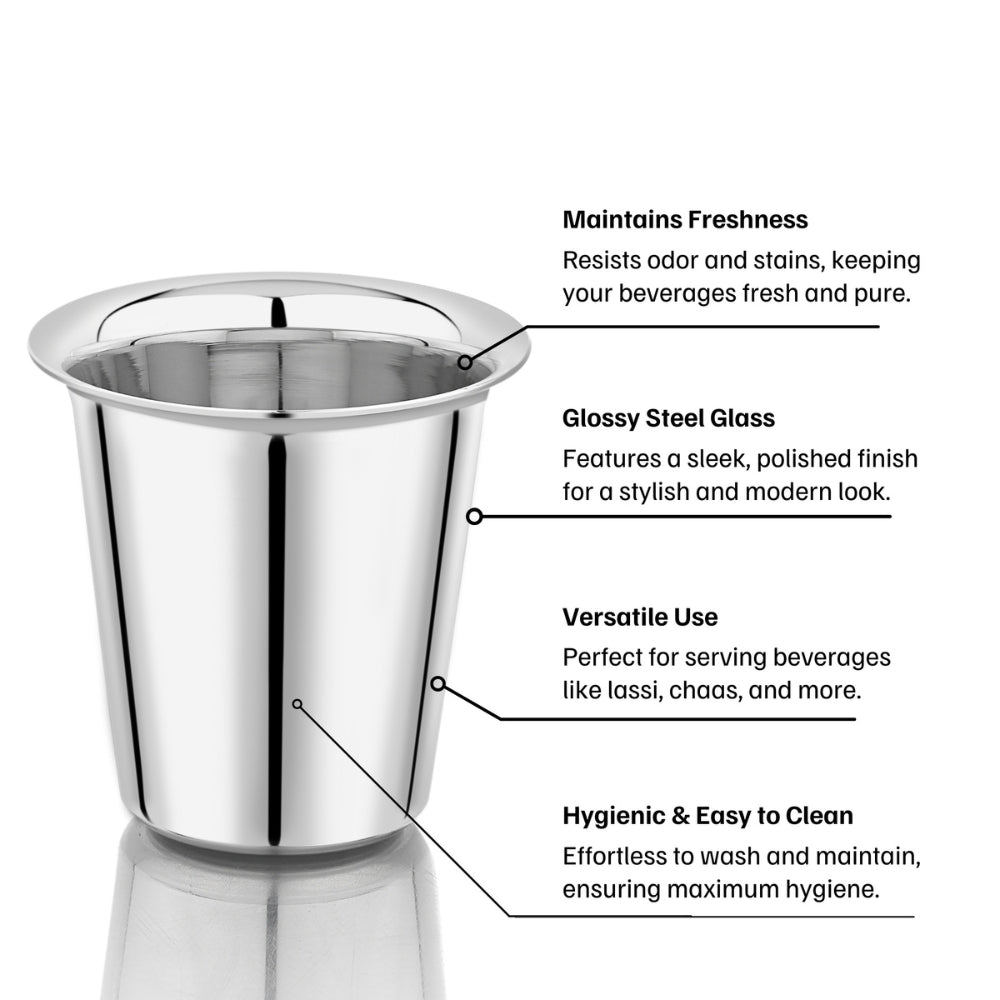 Maintains Freshness
Resists odor and stains, keeping your beverages fresh and pure.

Glossy Steel Glass
Features a sleek, polished finish for a stylish and modern look.

Versatile Use
Perfect for serving beverages like lassi, chaas, and more.

Hygienic & Easy to Clean
Effortless to wash and maintain, ensuring maximum hygiene.